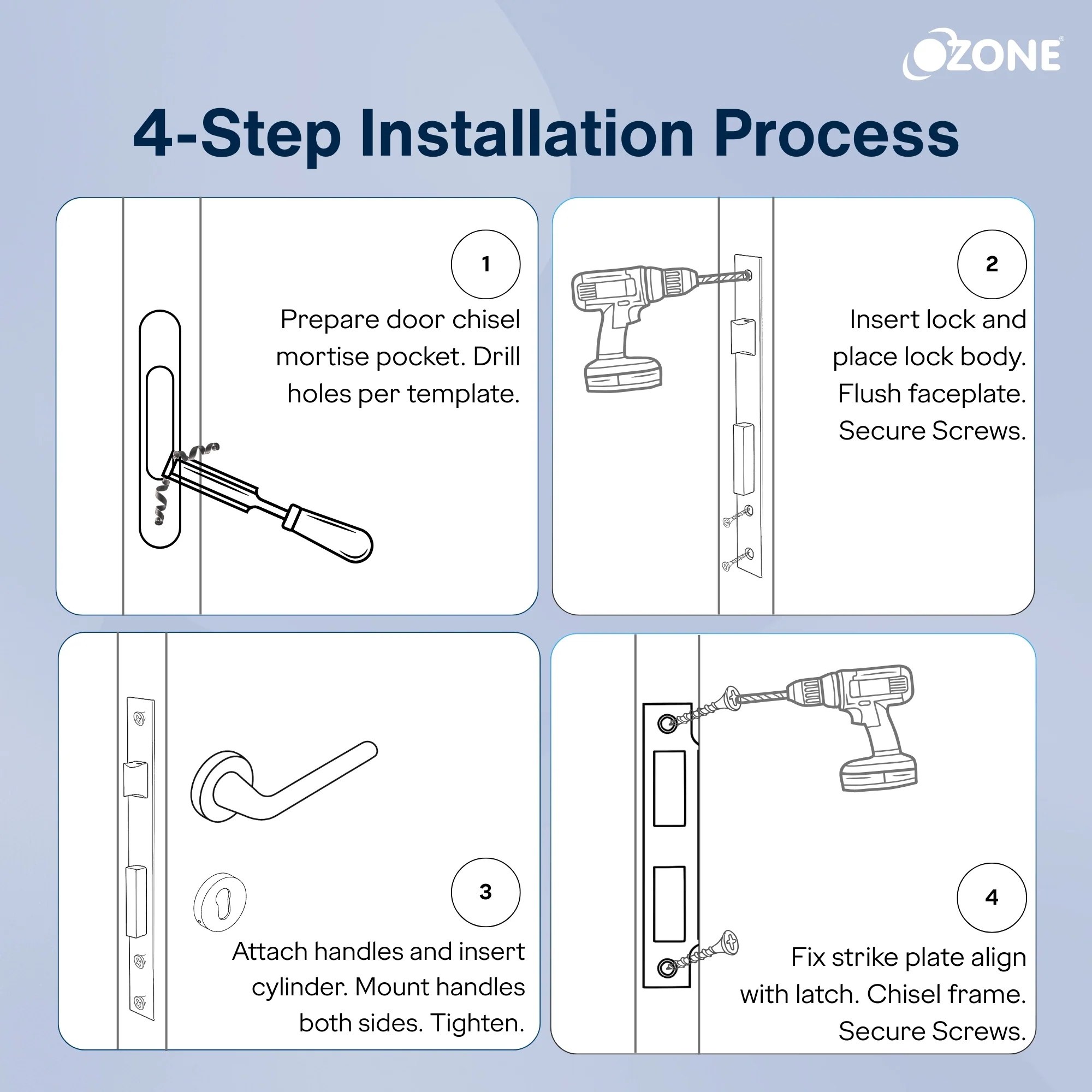 OZONE®

4-Step Installation Process

1

Prepare door chisel mortise pocket. Drill holes per template.

2

Insert lock and place lock body. Flush faceplate. Secure Screws.

3

Attach handles and insert cylinder. Mount handles both sides. Tighten.

4

Fix strike plate align with latch. Chisel frame. Secure Screws.