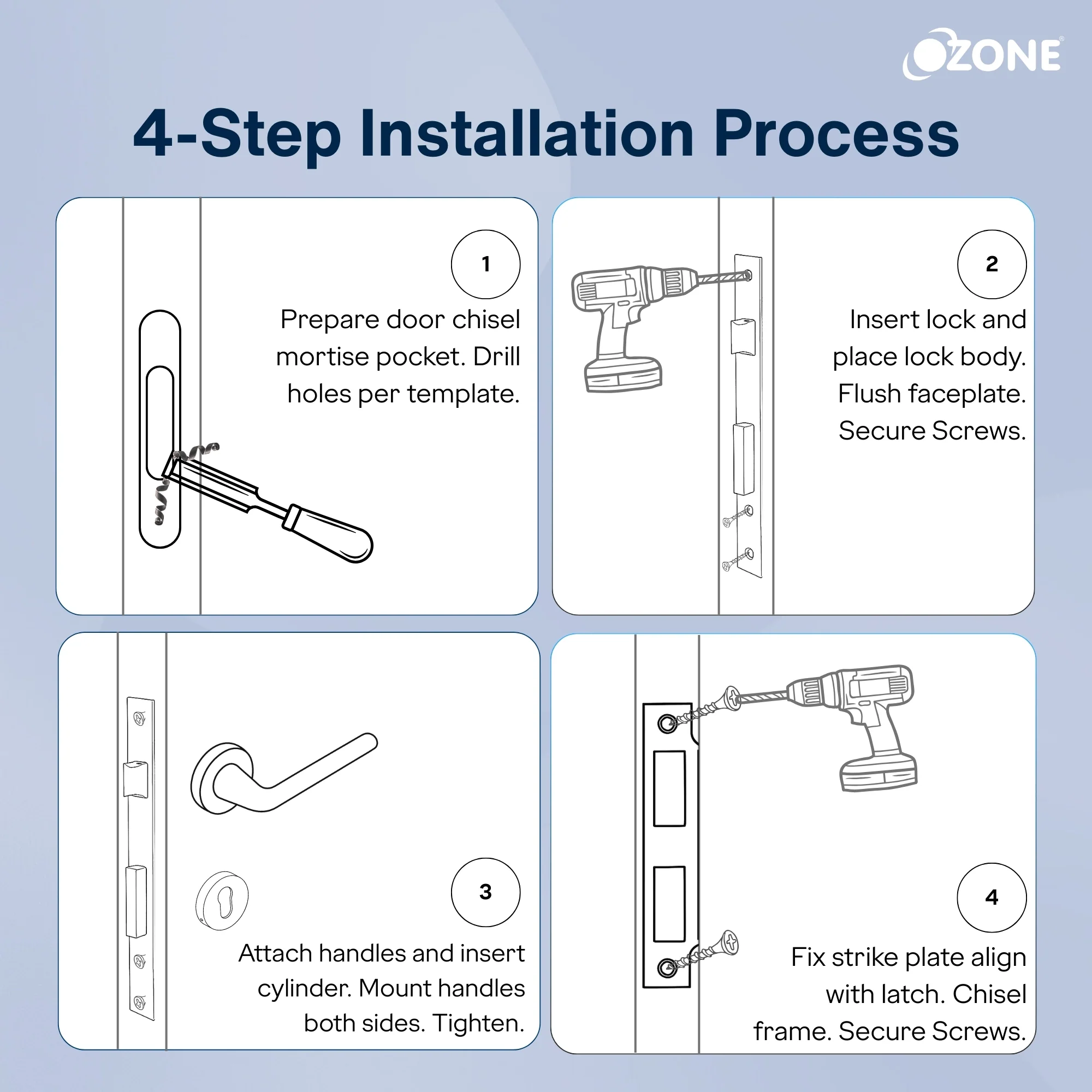 OZONE®

4-Step Installation Process

1

Prepare door chisel mortise pocket. Drill holes per template.

2

Insert lock and place lock body. Flush faceplate. Secure Screws.

3

Attach handles and insert cylinder. Mount handles both sides. Tighten.

4

Fix strike plate align with latch. Chisel frame. Secure Screws.