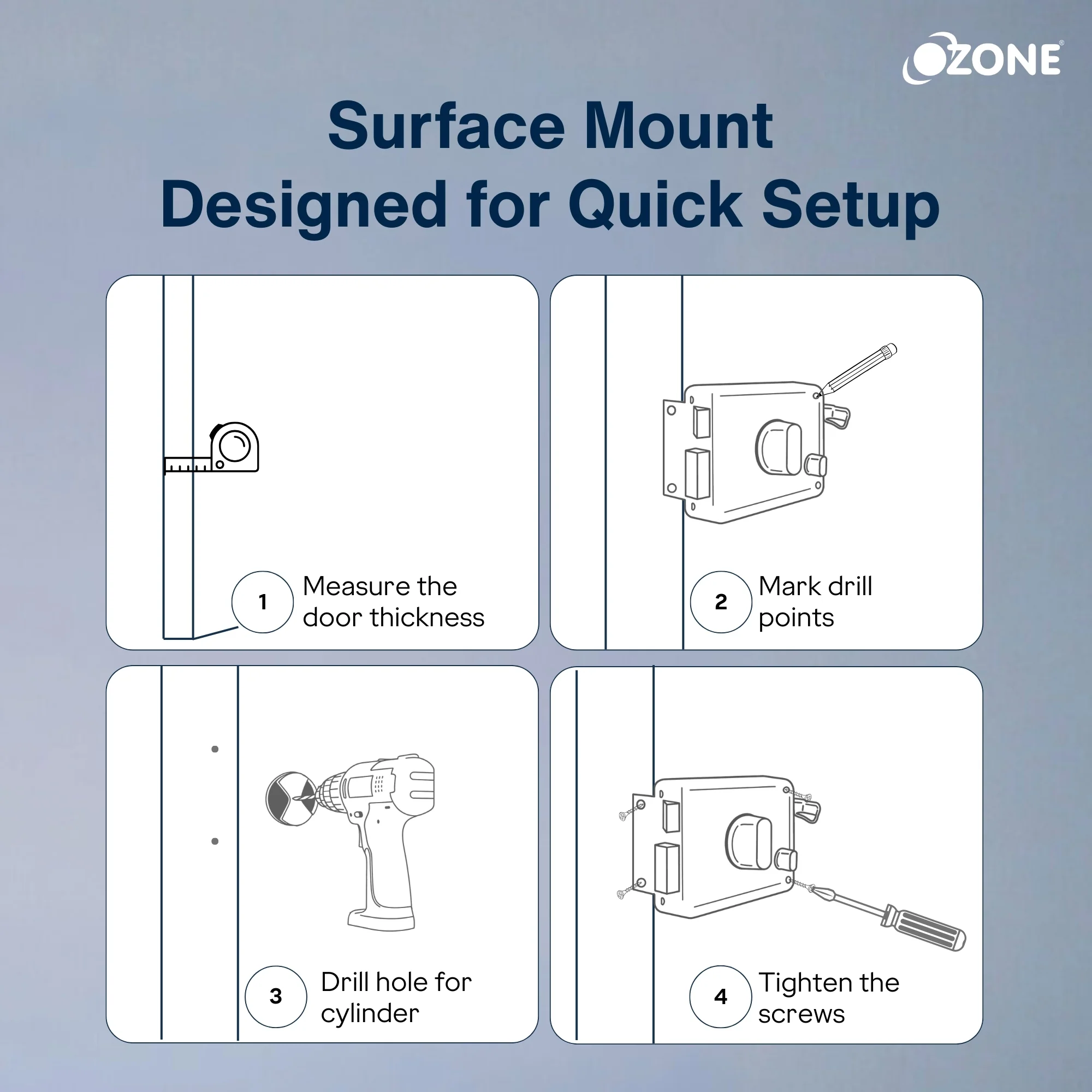 OZONE®

Surface Mount
Designed for Quick Setup

1 Measure the door thickness

2 Mark drill points

3 Drill hole for cylinder

4 Tighten the screws