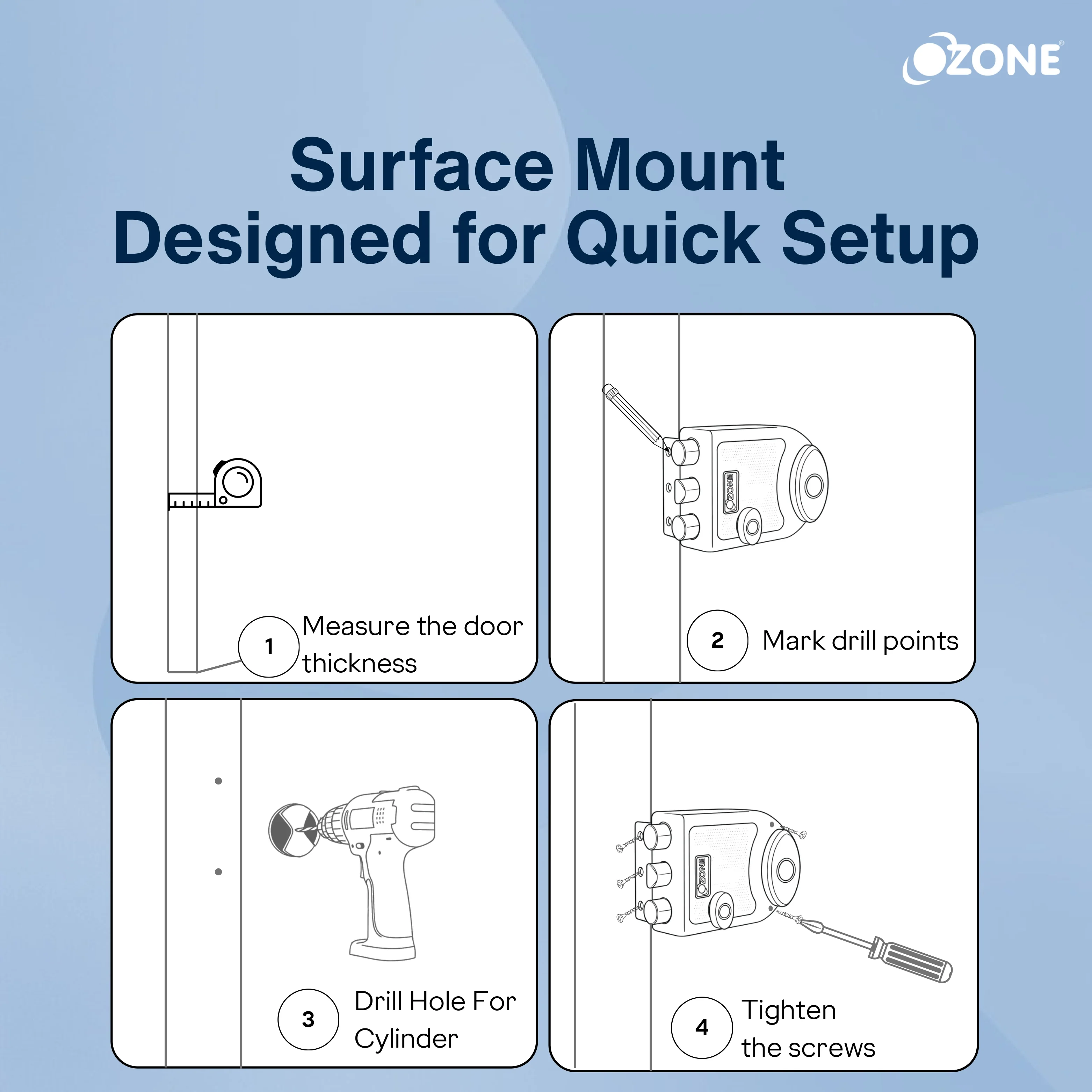 OZONE®

Surface Mount
Designed for Quick Setup

1 Measure the door thickness

OZONE

2 Mark drill points

3 Drill Hole For Cylinder

OZONE

4 Tighten the screws