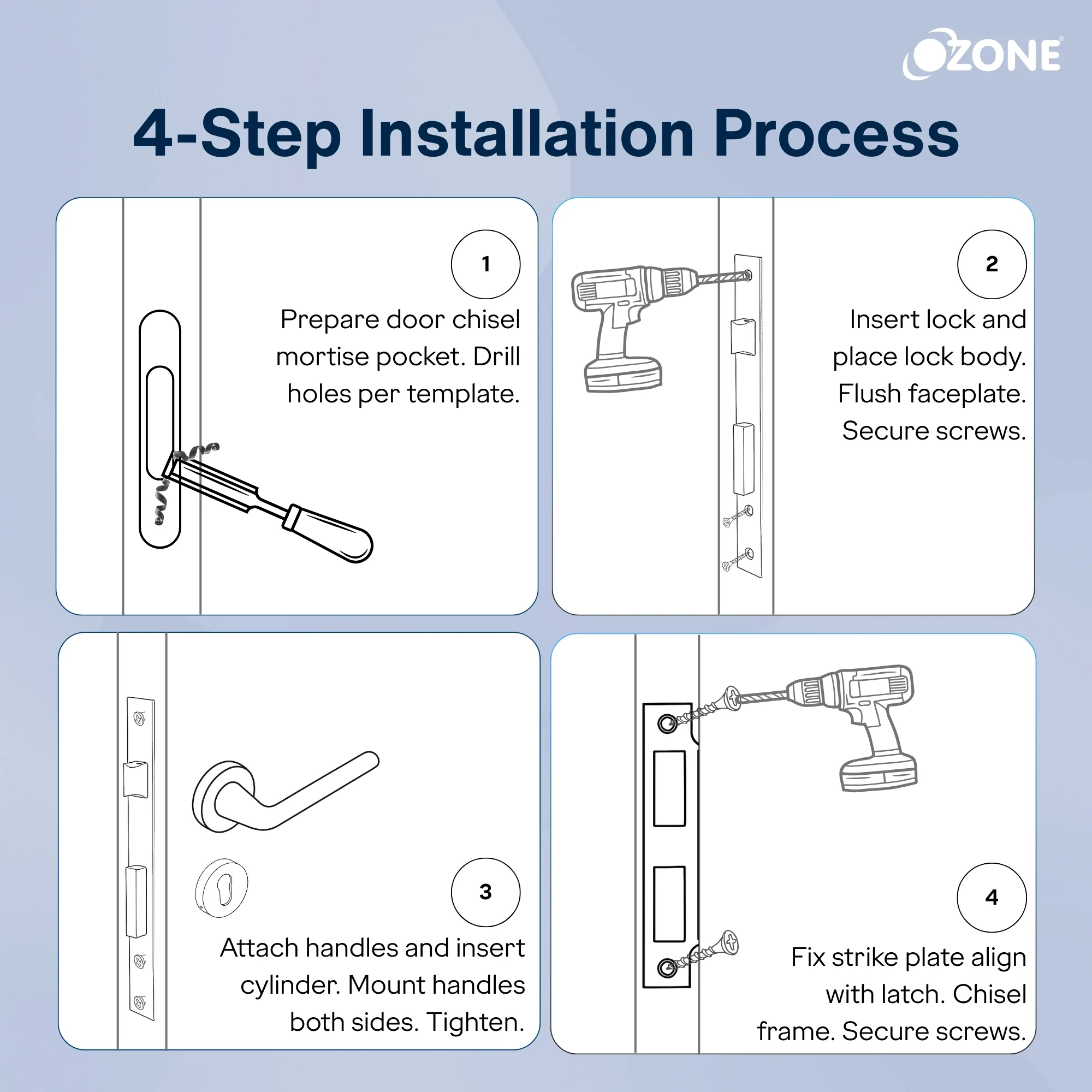 OZONE®

4-Step Installation Process

1

Prepare door chisel mortise pocket. Drill holes per template.

2

Insert lock and place lock body. Flush faceplate. Secure screws.

3

Attach handles and insert cylinder. Mount handles both sides. Tighten.

4

Fix strike plate align with latch. Chisel frame. Secure screws.