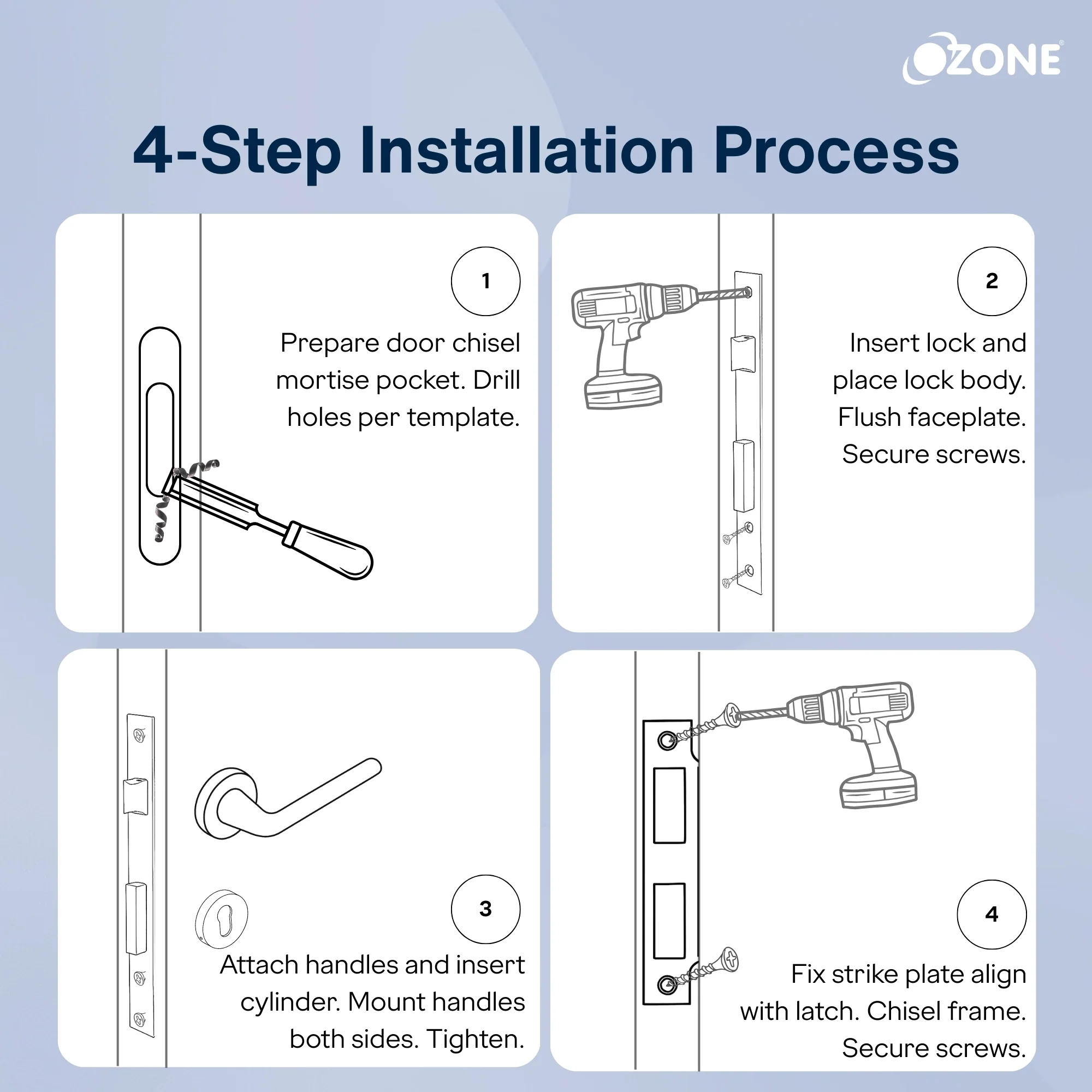 OZONE®

4-Step Installation Process

1

Prepare door chisel mortise pocket. Drill holes per template.

2

Insert lock and place lock body. Flush faceplate. Secure screws.

3

Attach handles and insert cylinder. Mount handles both sides. Tighten.

4

Fix strike plate align with latch. Chisel frame. Secure screws.